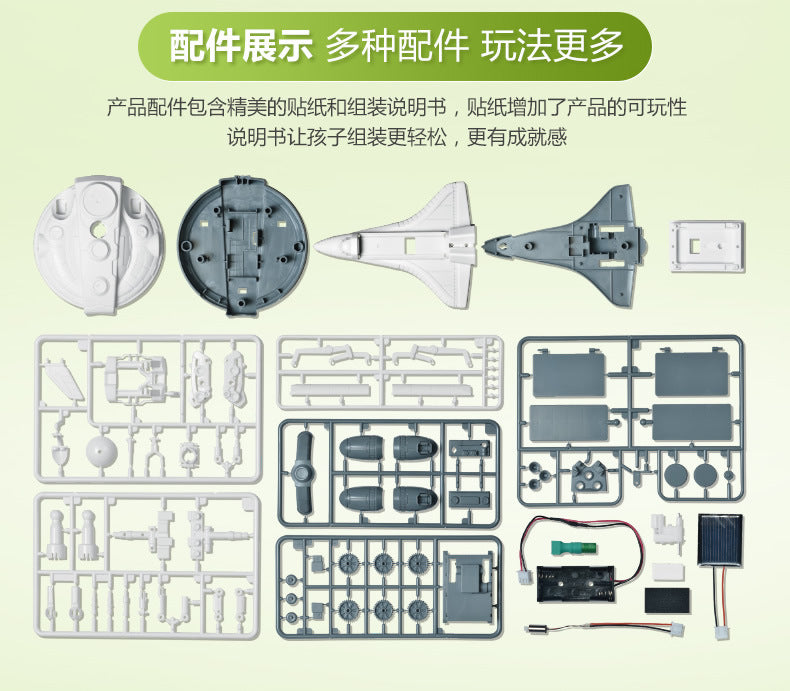 配件展示 多种配件 玩法更多

产品配件包含精美的贴纸和组装说明书，贴纸增加了产品的可玩性
说明书让孩子组装更轻松，更有成就感