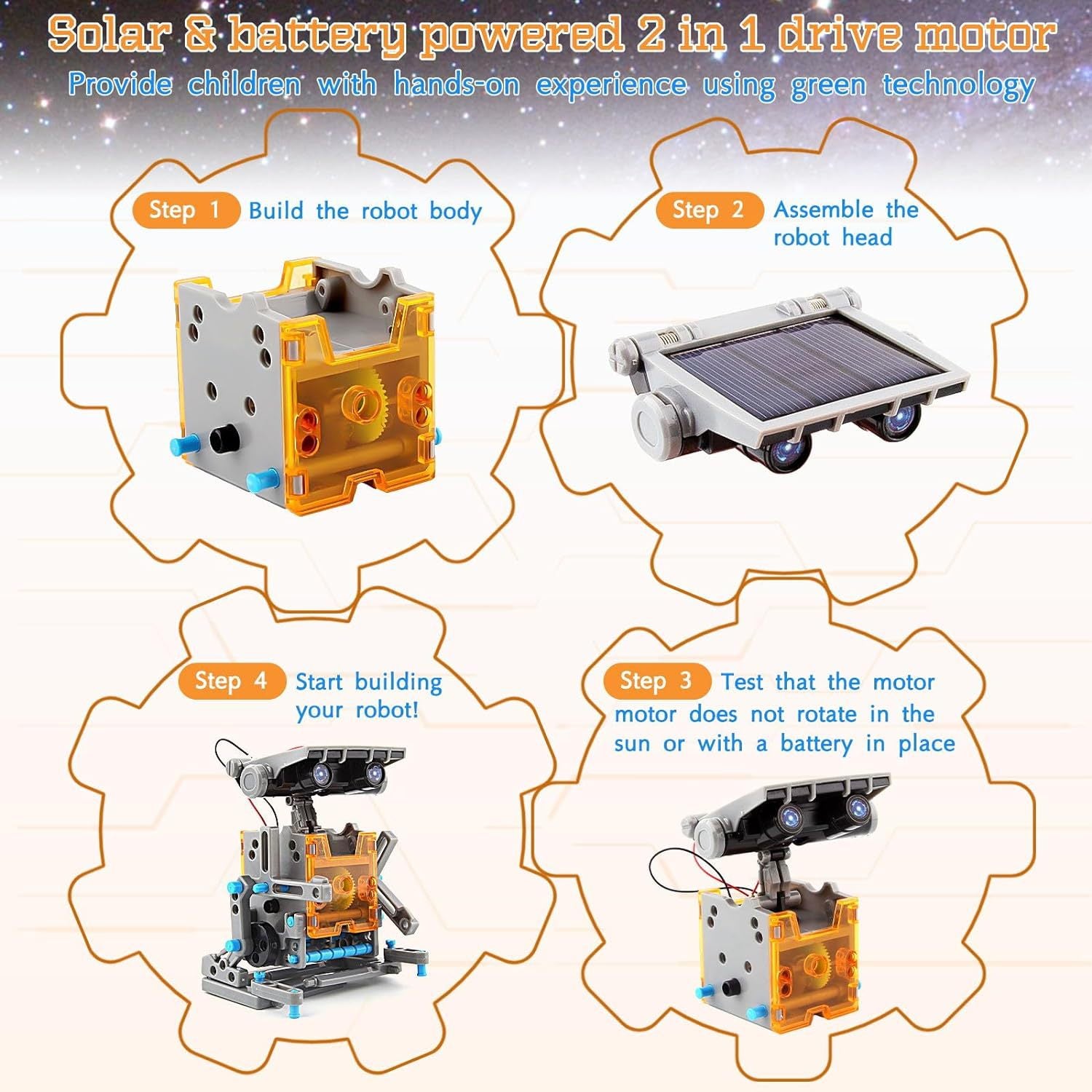 Solar & battery powered 2 in 1 drive motor

Provide children with hands-on experience using green technology

Step 1 Build the robot body

Step 2 Assemble the robot head

Step 4 Start building your robot!

Step 3 Test that the motor motor does not rotate in the sun or with a battery in place