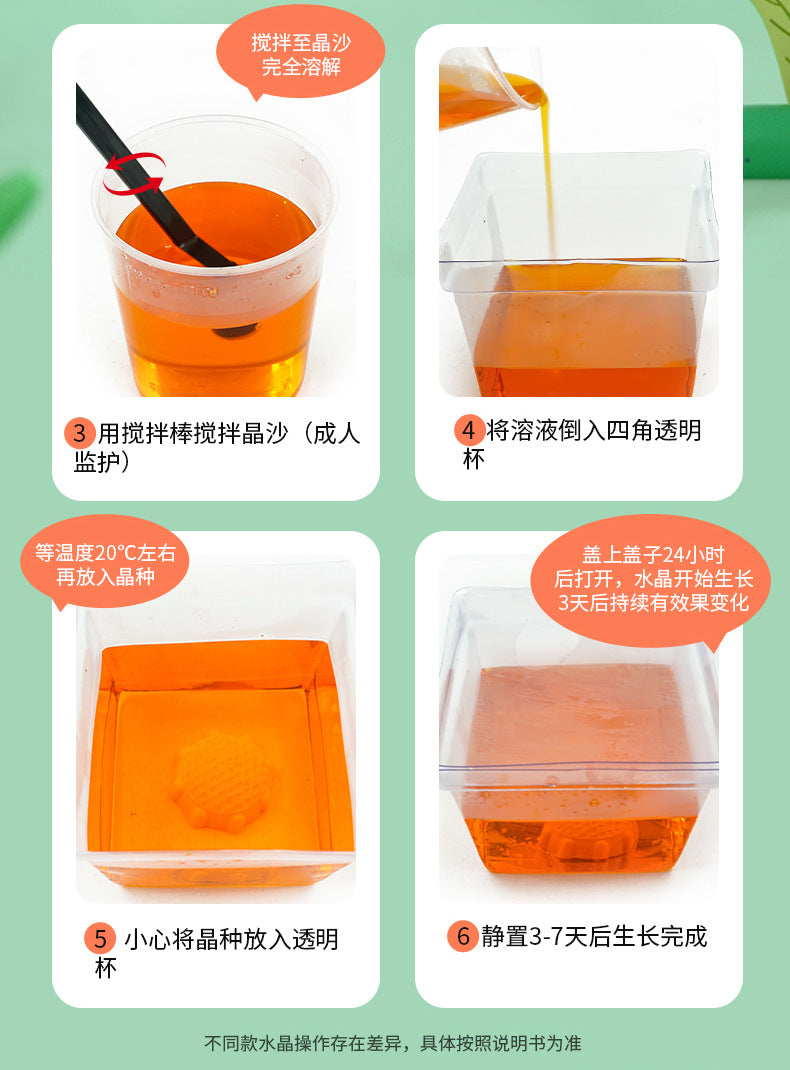 搅拌至晶沙完全溶解

3 用搅拌棒搅拌晶沙（成人监护）

4 将溶液倒入四角透明杯

等温度20℃左右再放入晶种

5 小心将晶种放入透明杯

盖上盖子24小时后打开，水晶开始生长3天后持续有效果变化

6 静置3-7天后生长完成

不同款水晶操作存在差异，具体按照说明书为准