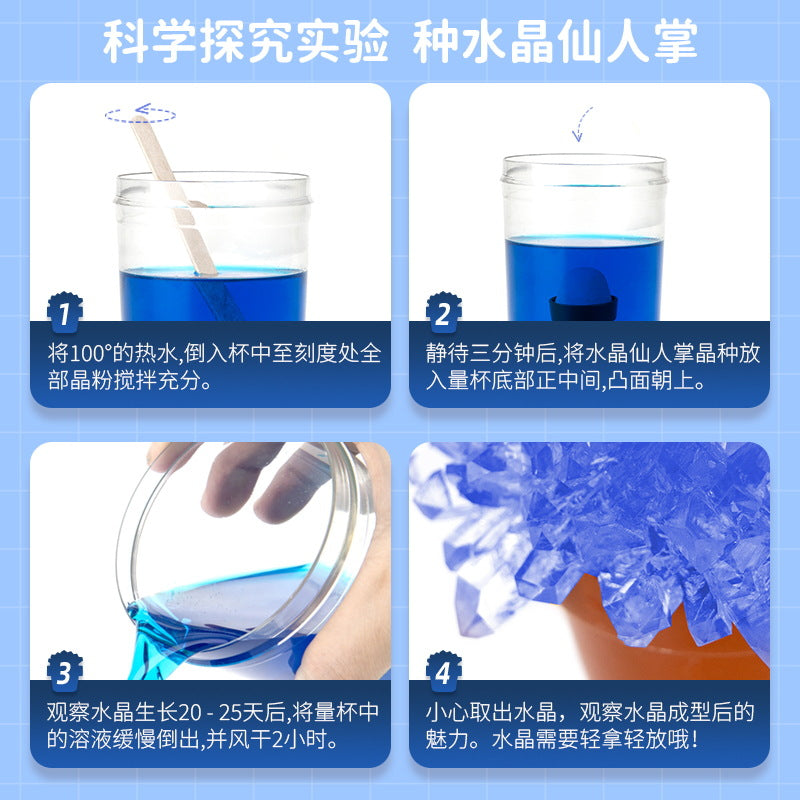 科学探究实验 种水晶仙人掌

1
将100°的热水,倒入杯中至刻度处全部晶粉搅拌充分。

2
静待三分钟后,将水晶仙人掌晶种放入量杯底部正中间,凸面朝上。

3
观察水晶生长20 - 25天后,将量杯中的溶液缓慢倒出,并风干2小时。

4
小心取出水晶，观察水晶成型后的魅力。水晶需要轻拿轻放哦!