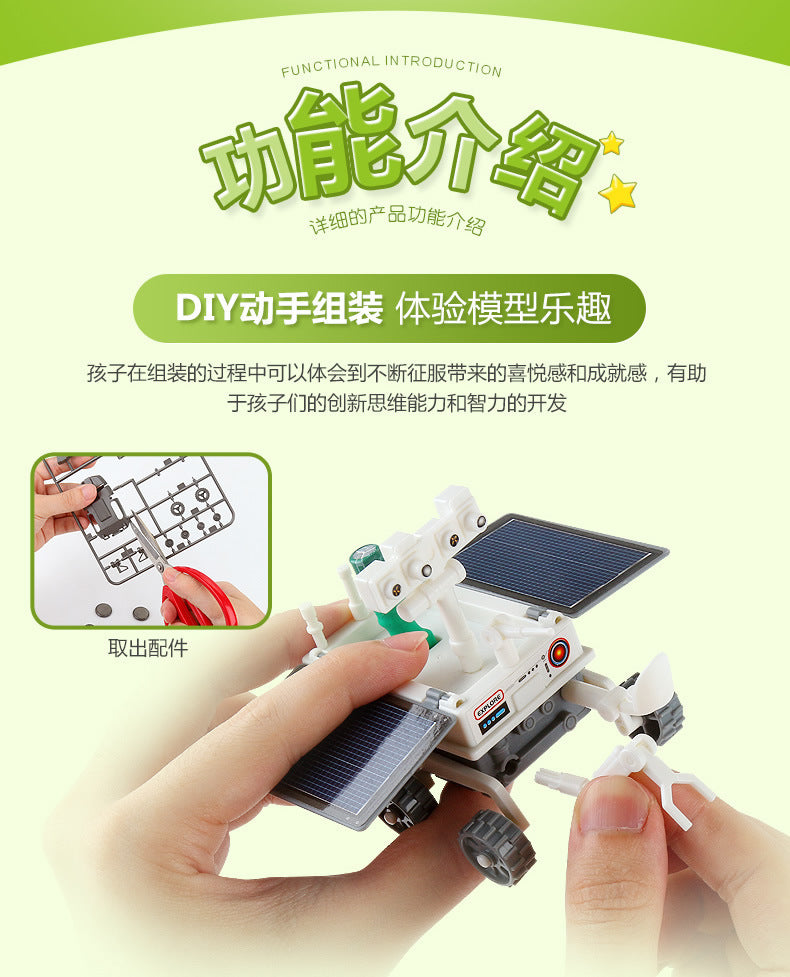 FUNCTIONAL INTRODUCTION

功能介绍

详细的产品功能介绍

DIY动手组装 体验模型乐趣

孩子在组装的过程中可以体会到不断征服带来的喜悦感和成就感，有助于孩子们的创新思维能力和智力的开发

取出配件

EXPLORE